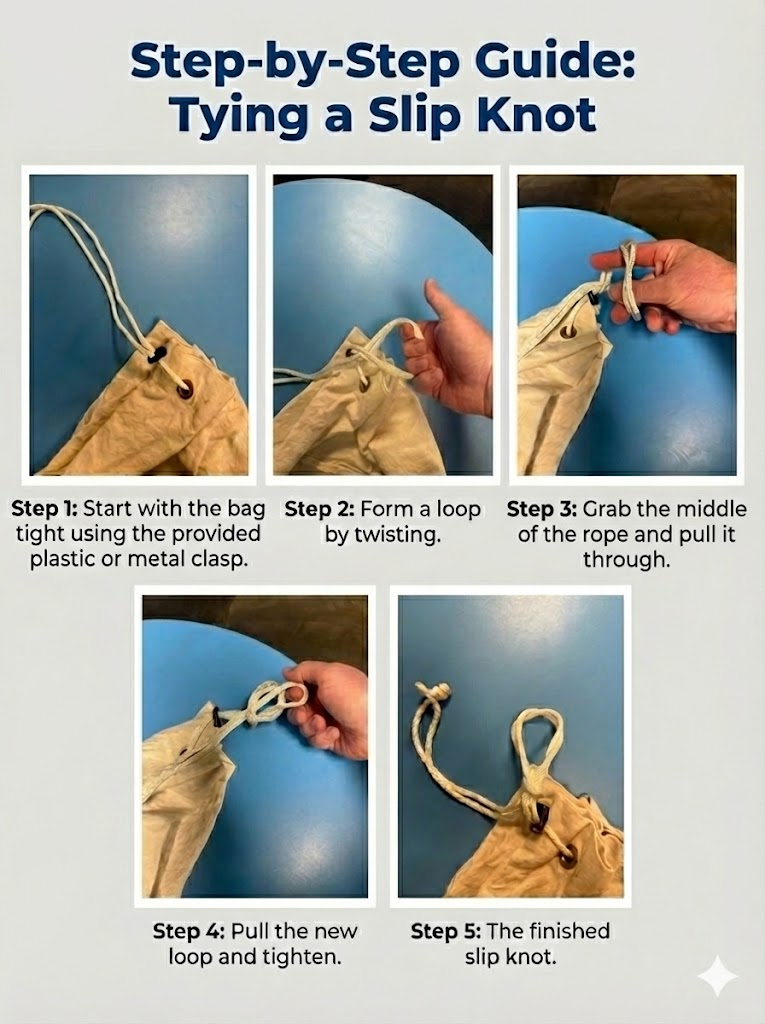 Step-by-Step Guide: Tying a Slip Knot

Step 1: Start with the bag tight using the provided plastic or metal clasp.

Step 2: Form a loop by twisting.

Step 3: Grab the middle of the rope and pull it through.

Step 4: Pull the new loop and tighten.

Step 5: The finished slip knot.